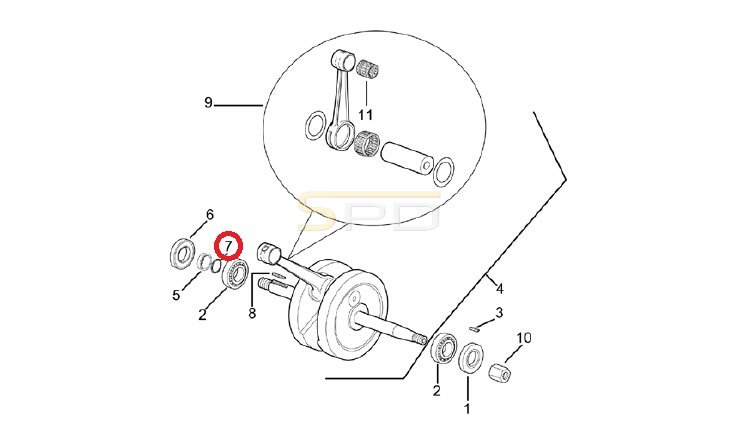 9
11
SPD
6
7
5
2
8
4
3
10
2
1